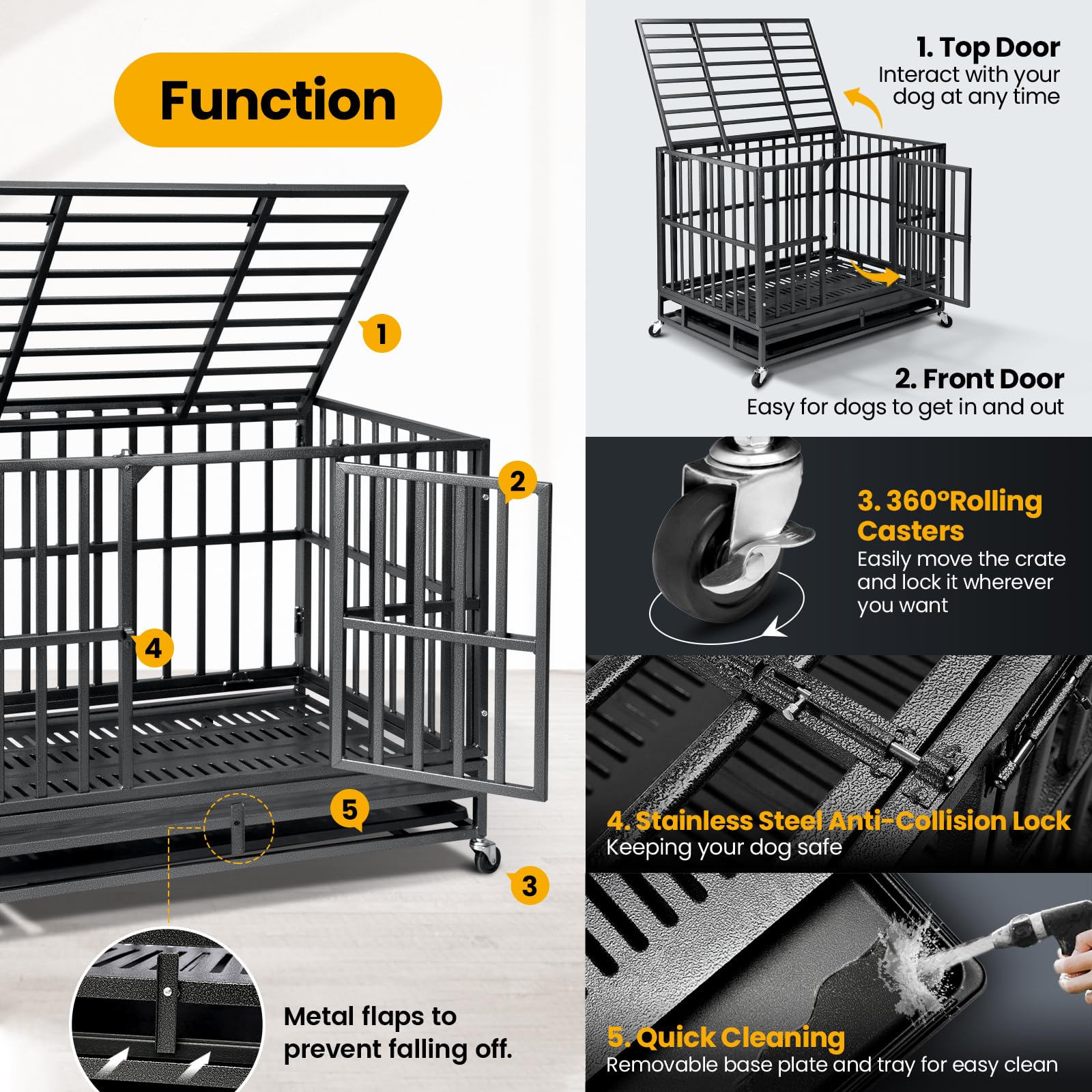 Function

1

2

4

5

3

Metal flaps to prevent falling off.

1. Top Door
Interact with your dog at any time

2. Front Door
Easy for dogs to get in and out

3. 360°Rolling Casters
Easily move the crate and lock it wherever you want

4. Stainless Steel Anti-Collision Lock
Keeping your dog safe

5. Quick Cleaning
Removable base plate and tray for easy clean